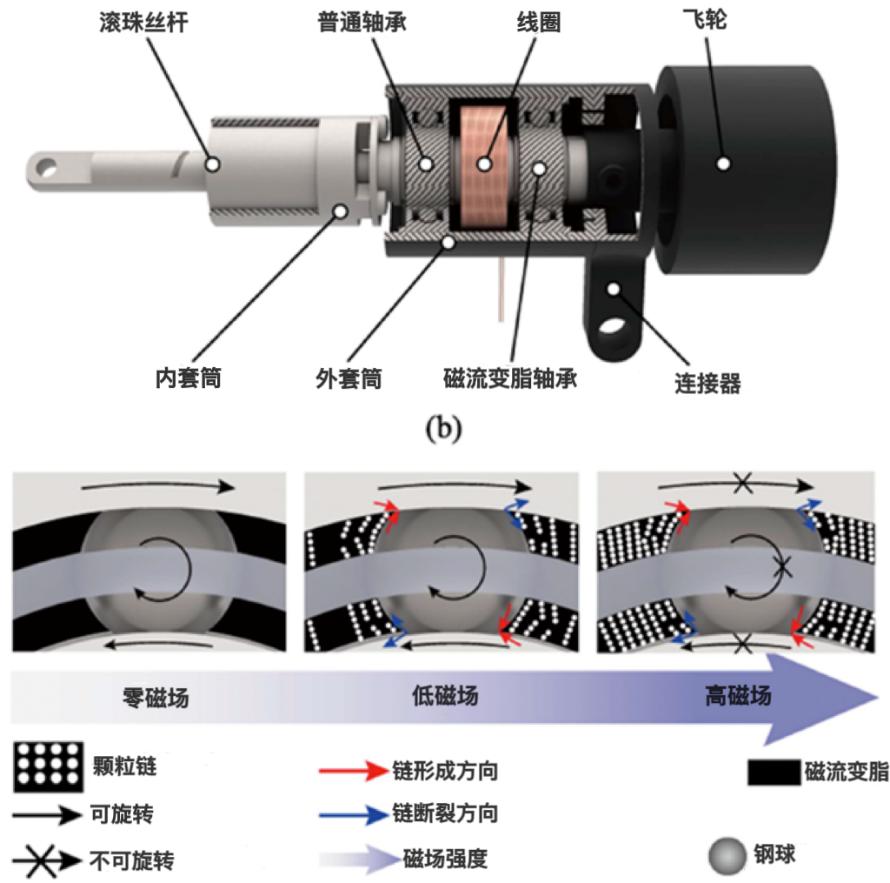 滚珠丝杆

普通轴承

线圈

飞轮

内套筒

外套筒

磁流变脂轴承

连接器

(b)

零磁场

低磁场

高磁场

颗粒链

可旋转

不可旋转

链形成方向

链断裂方向

磁场强度

磁流变脂

钢球