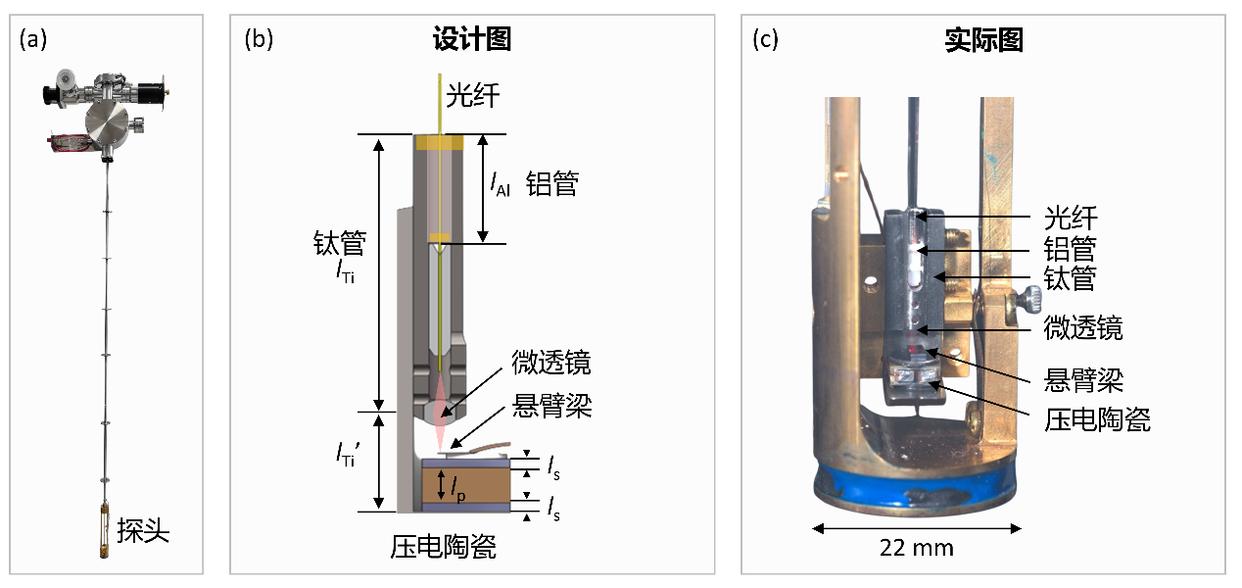 (a)

探头

(b) 设计图

光纤

$l_{Al}$ 铝管

钛管 $l_{Ti}$

微透镜

悬臂梁

$l_{Ti}'$

$l_s$

$l_p$

$l_s$

压电陶瓷

(c) 实际图

光纤

铝管

钛管

微透镜

悬臂梁

压电陶瓷

22 mm